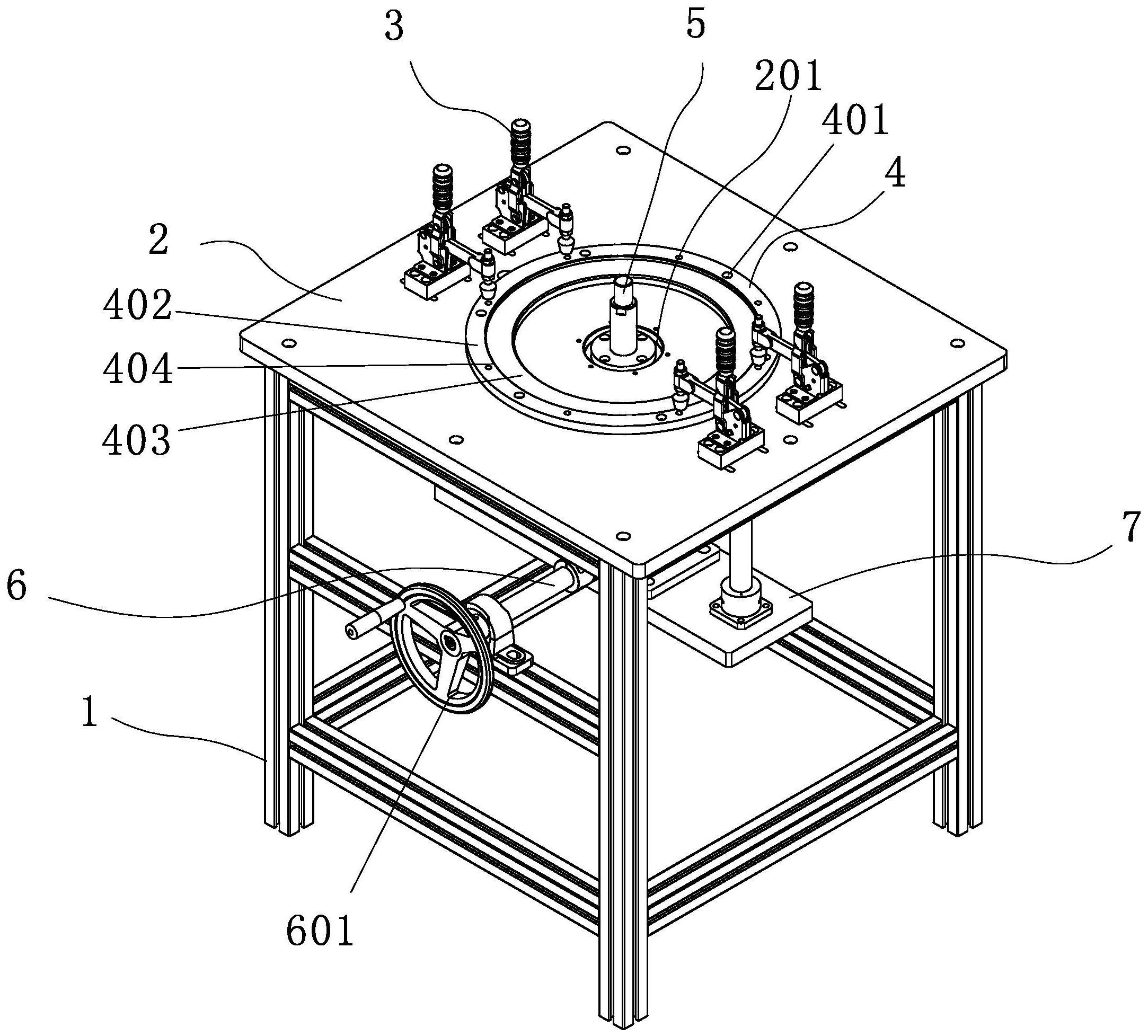 3
5
201
401
4
2
402
404
403
7
6
1
601