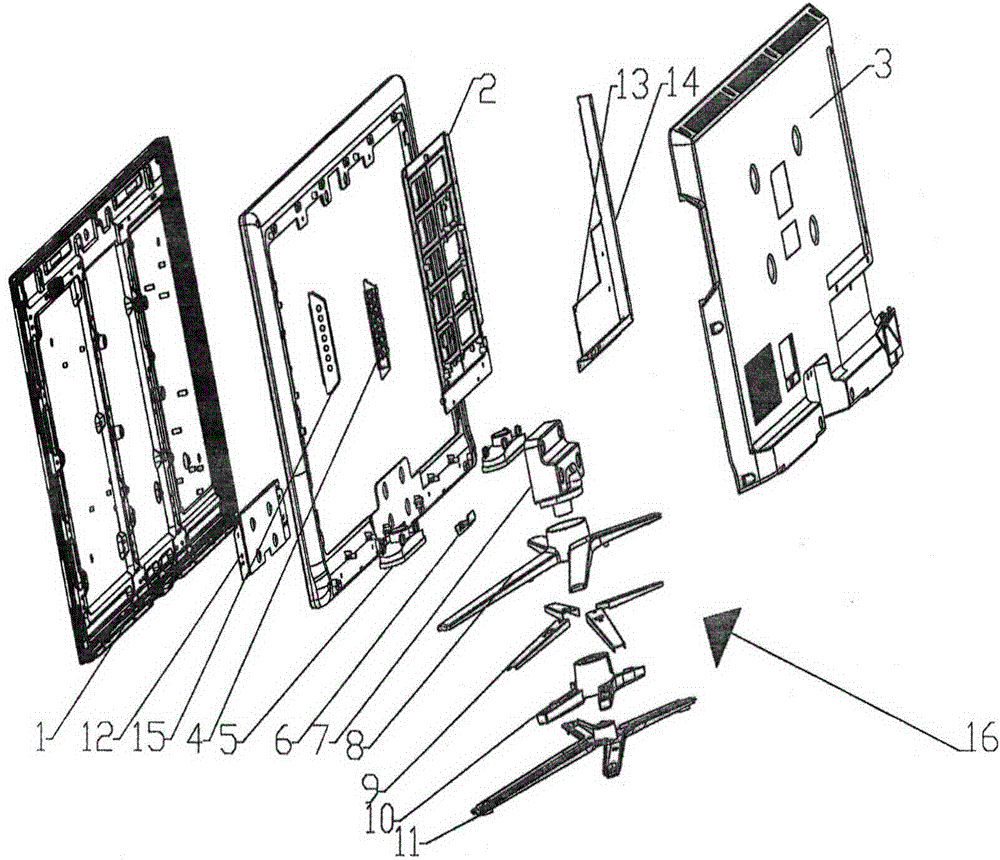 2
13
14
3
1
12
15
4
5
6
7
8
9
10
11
16