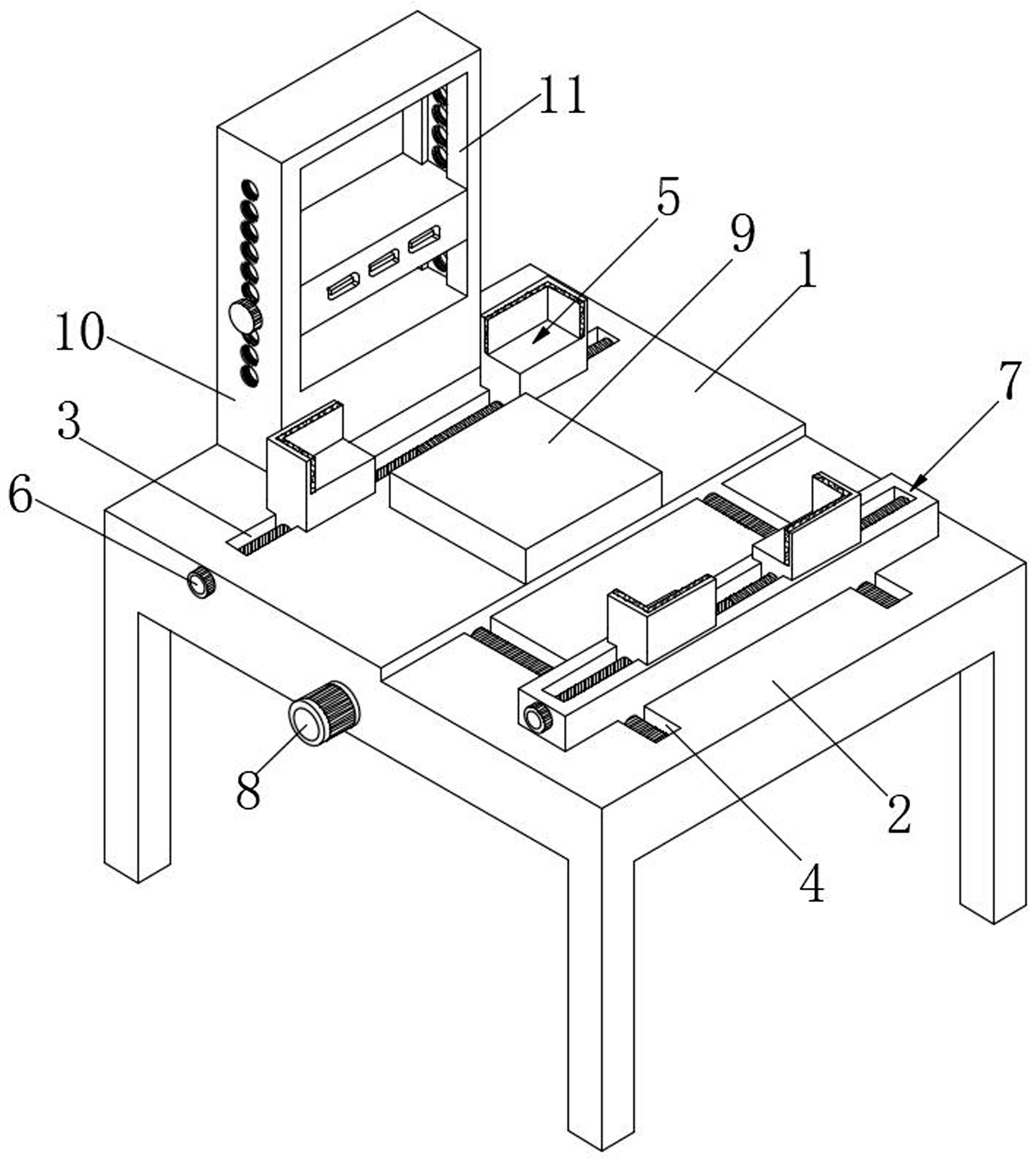 11
5
9
1
10
7
3
6
8
2
4