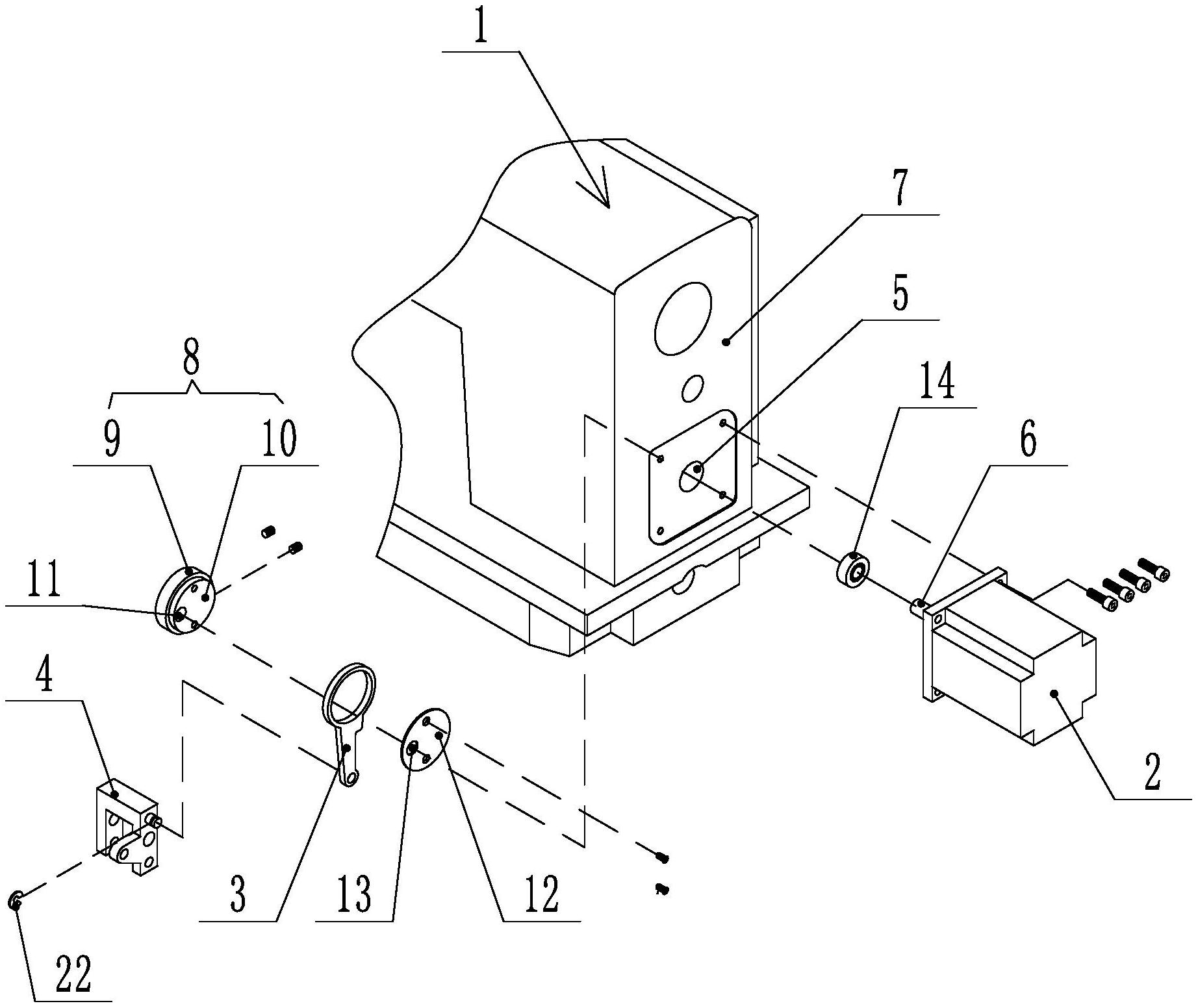 1
7
5
8
9
10
14
6
11
4
2
3
13
12
22