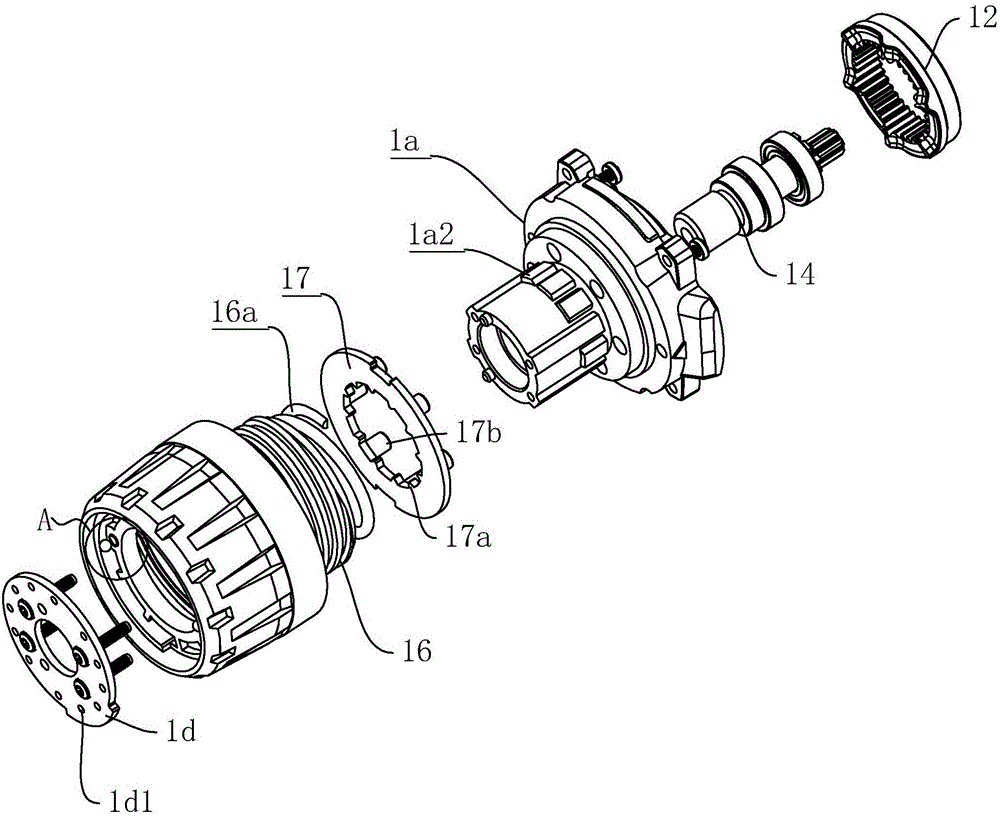 12
1a
1a2
14
17
16a
17b
17a
A
16
1d
1d1