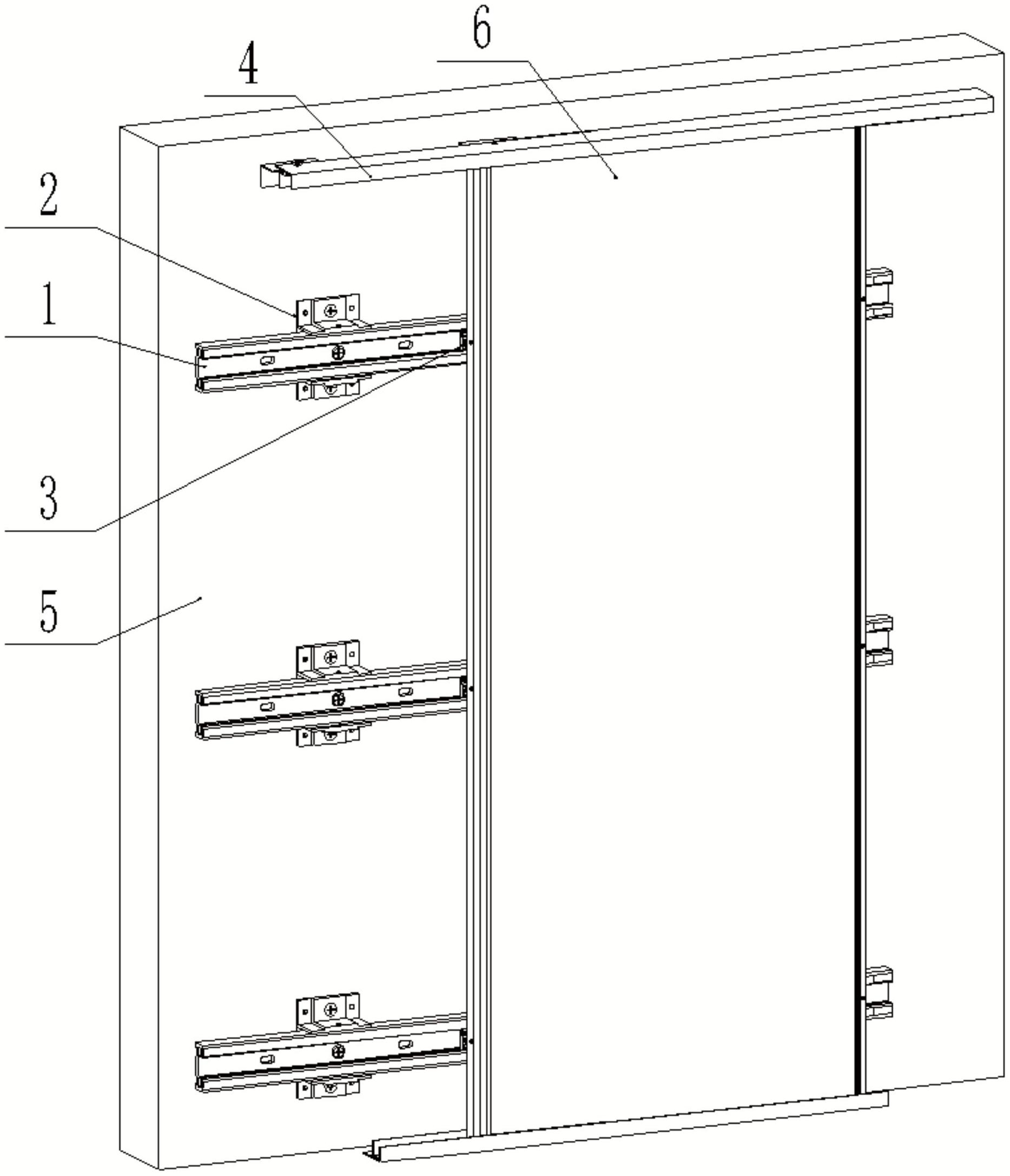 6
4
2
1
3
5