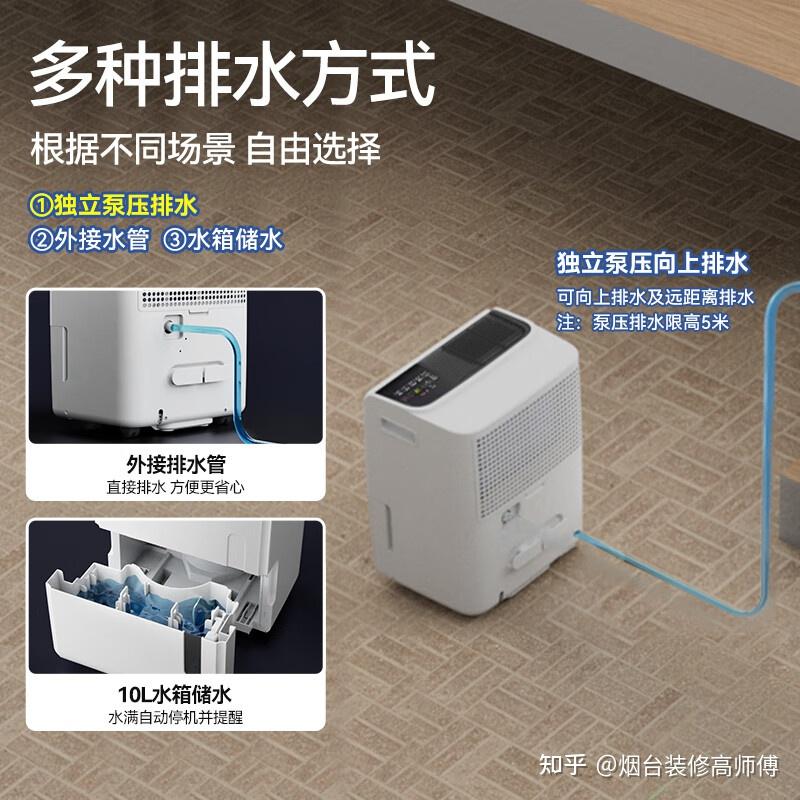 多种排水方式

根据不同场景 自由选择

①独立泵压排水
②外接水管 ③水箱储水

独立泵压向上排水
可向上排水及远距离排水
注：泵压排水限高5米

外接排水管
直接排水 方便更省心

10L水箱储水
水满自动停机并提醒

知乎 @烟台装修高师傅