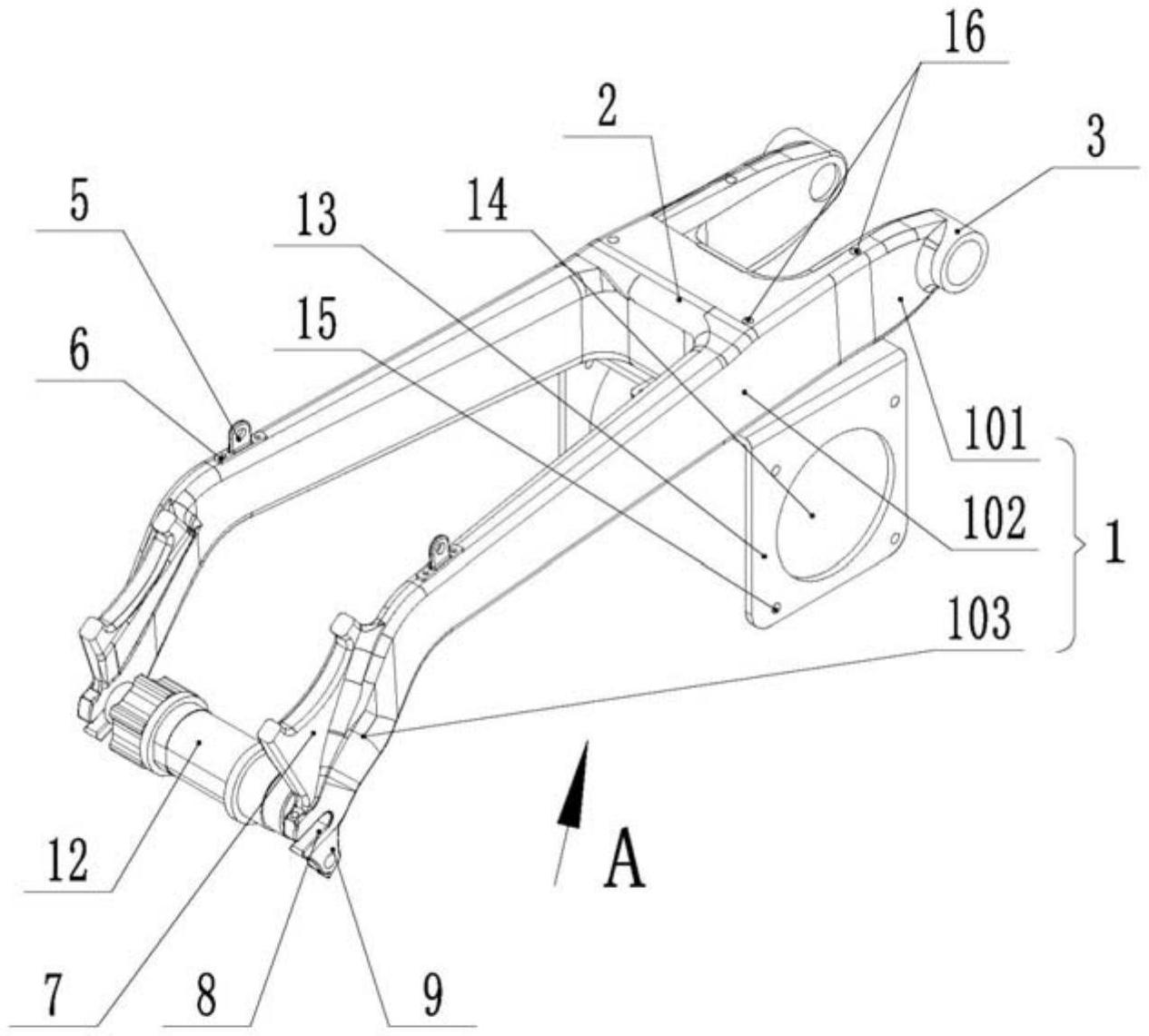 16
2
3
5
13
14
15
6
101
102
1
103
12
A
7
8
9