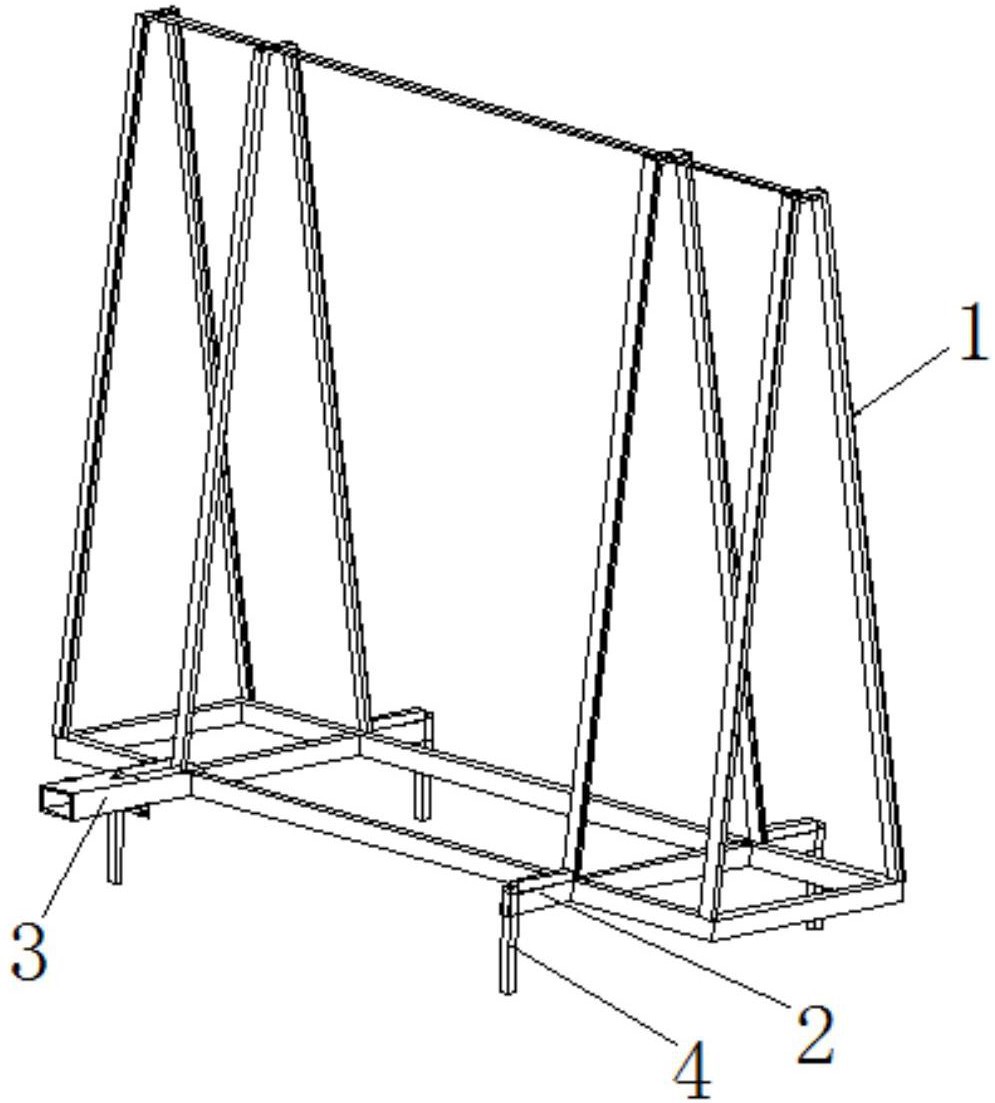 1
3
2
4