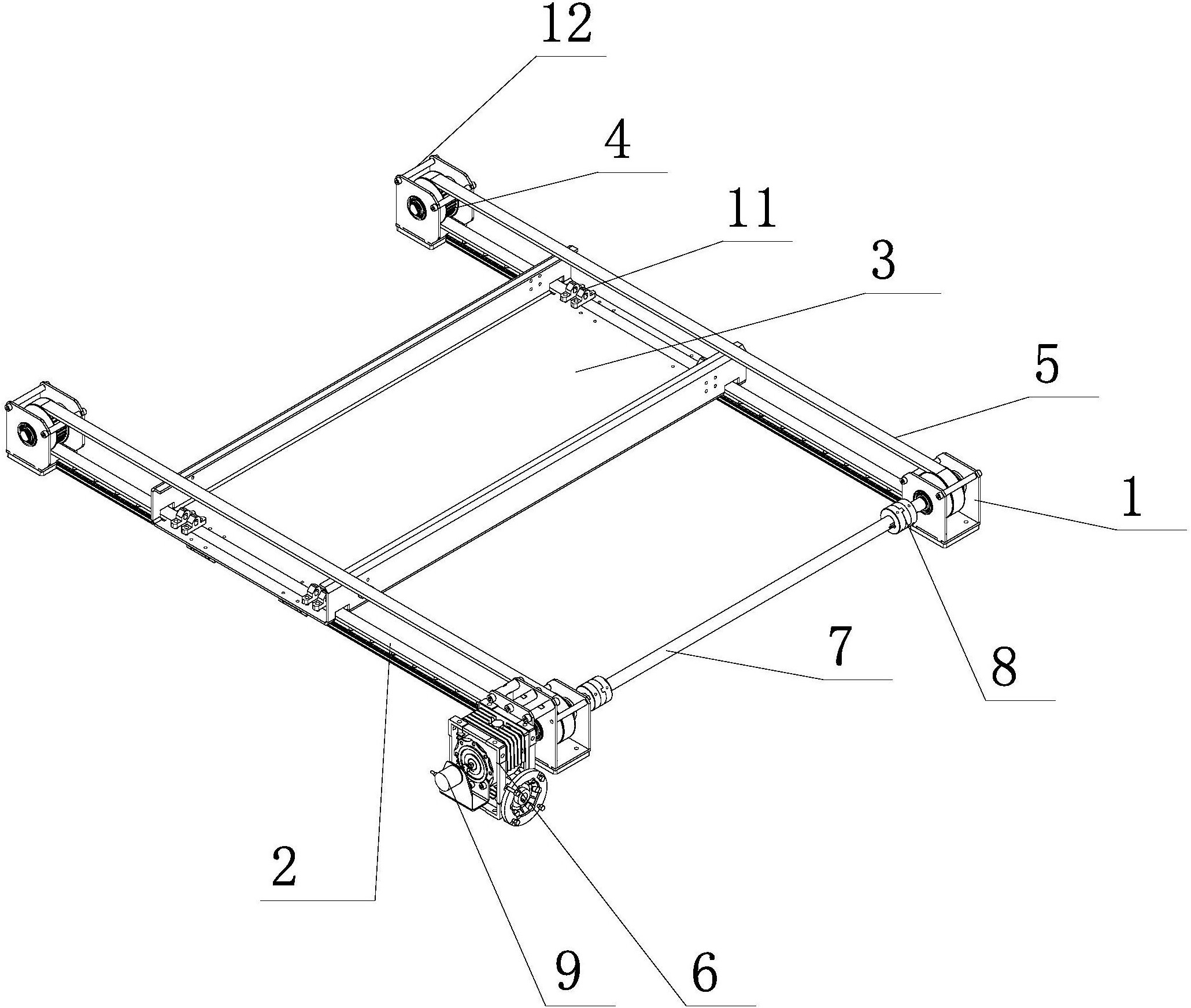 12
4
11
3
5
1
8
7
2
9
6