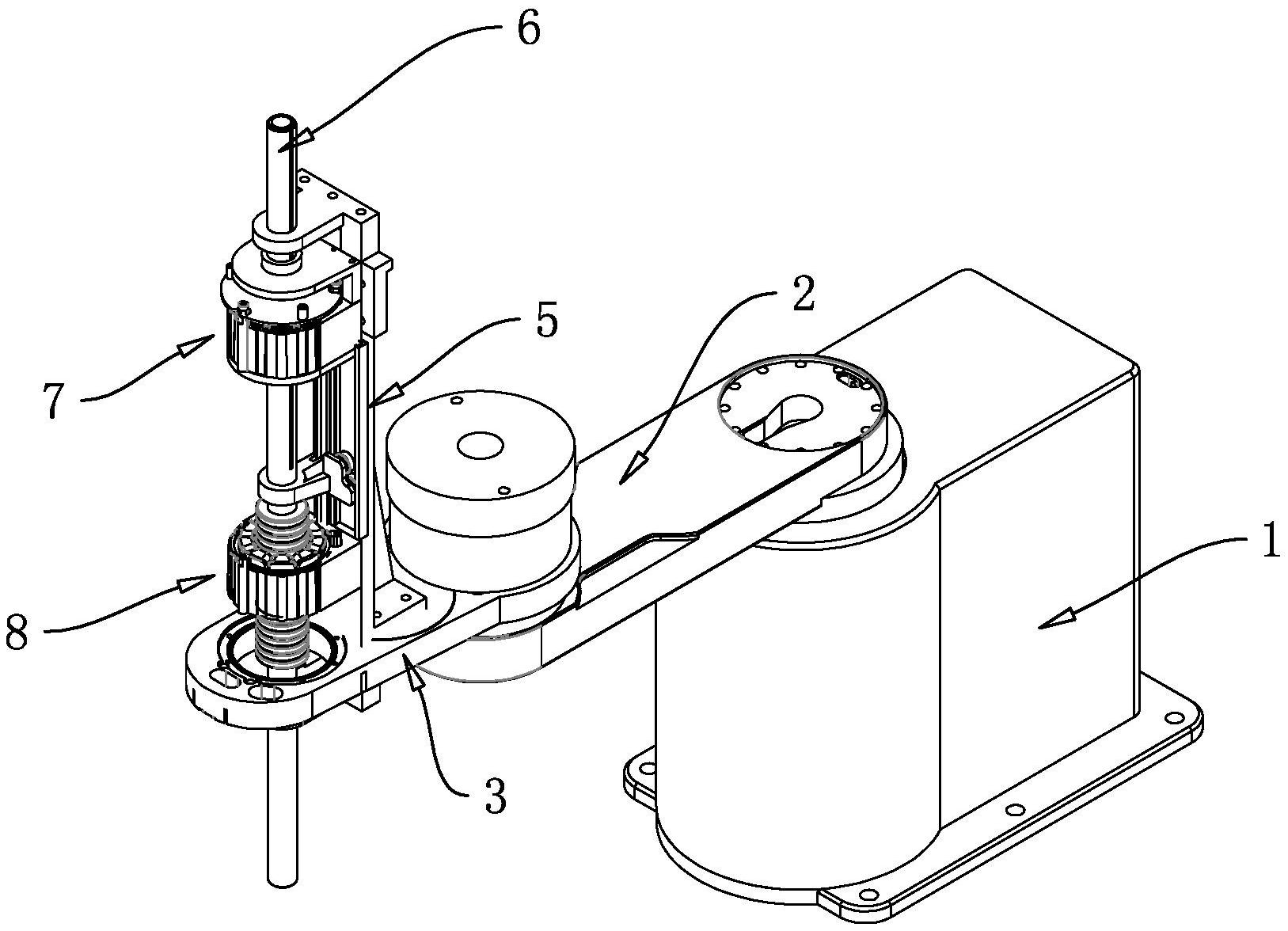 6
2
5
7
1
8
3