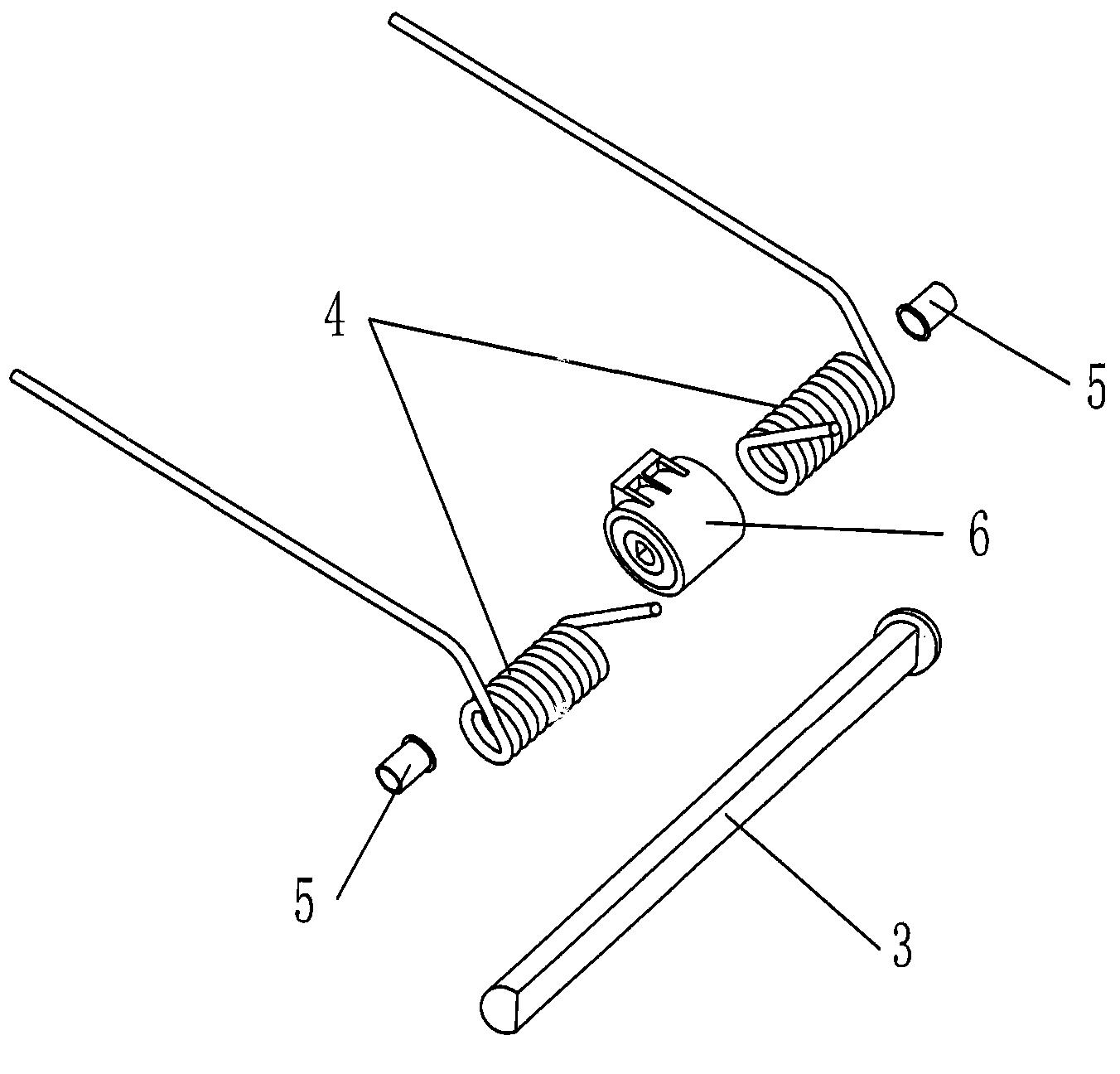 4
5
6
5
3