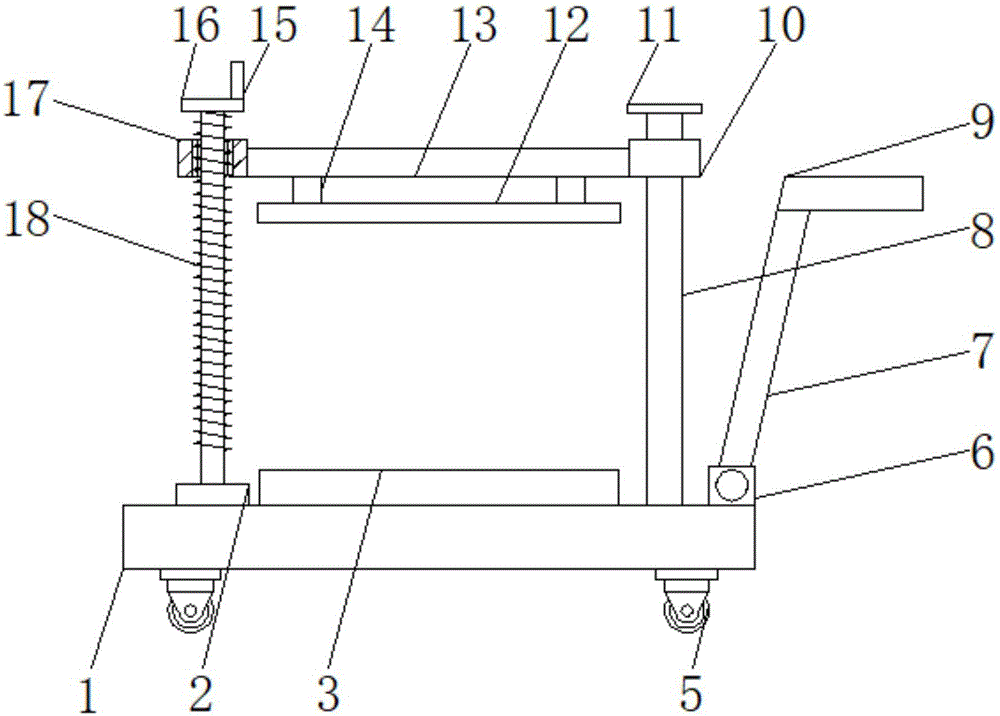 16 15 14 13 12 11 10
17
9
18
8
7
6
1 2 3 5