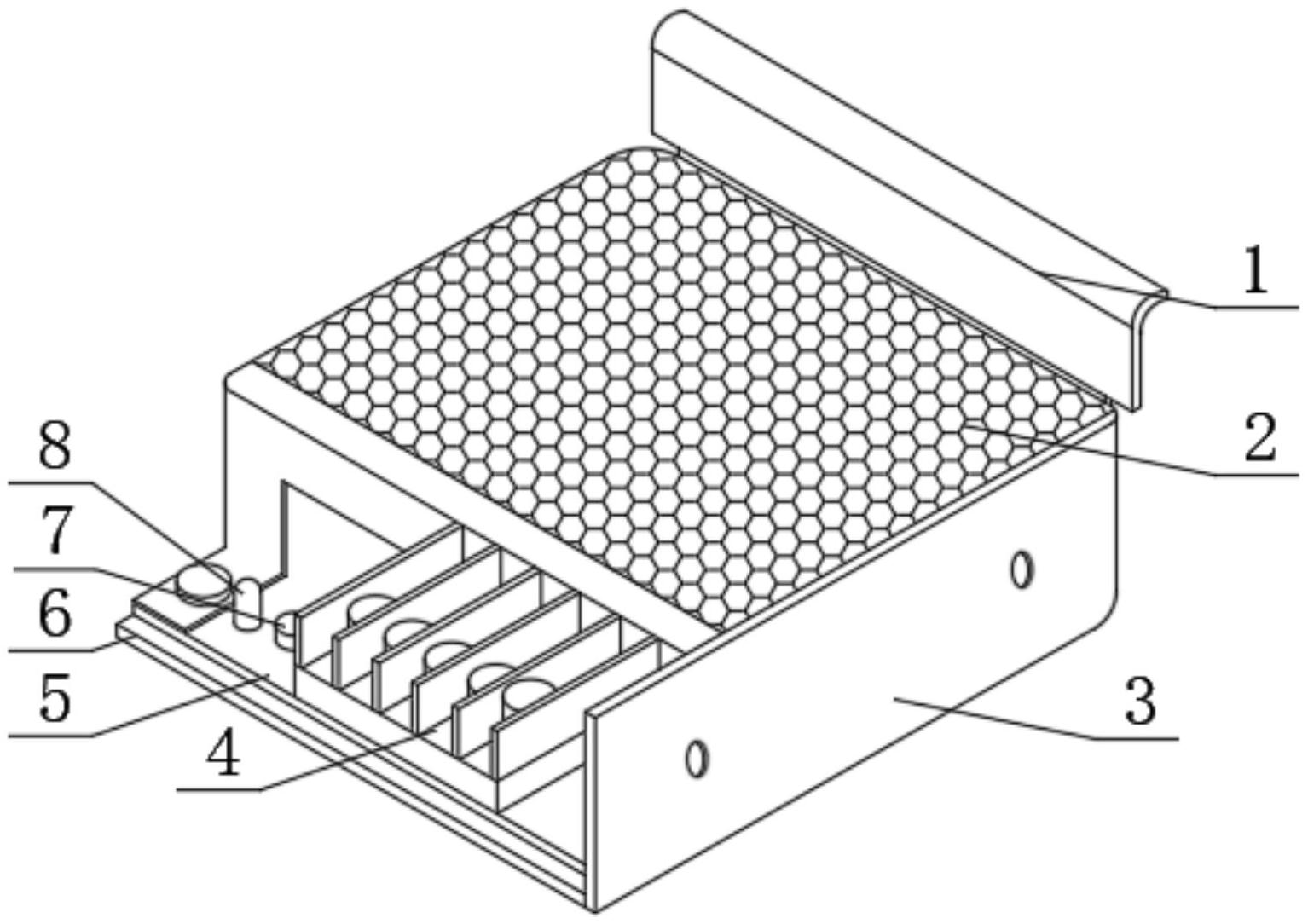 1
2
8
7
6
5
4
3